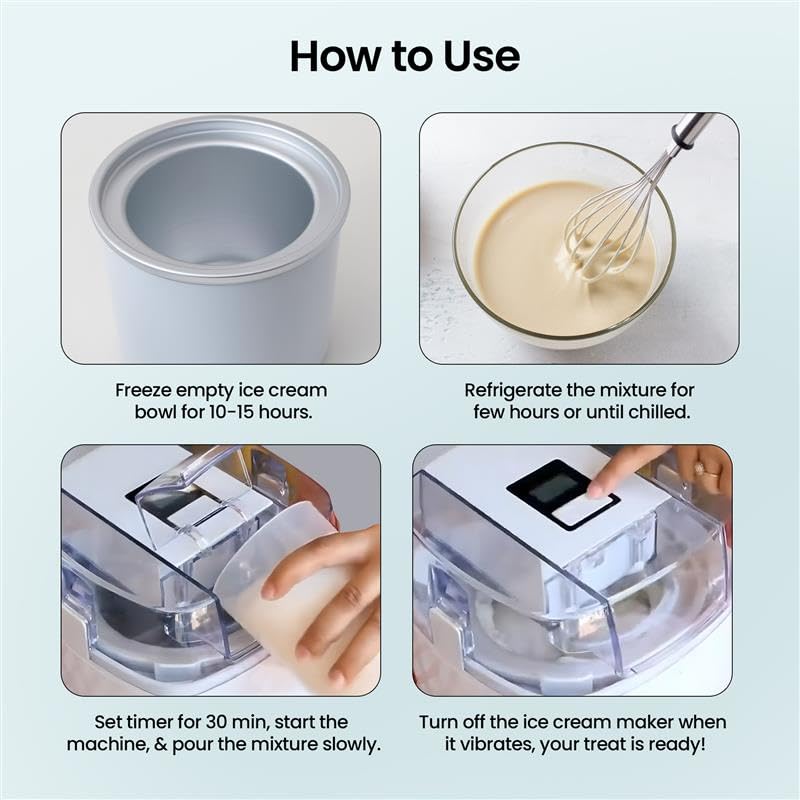 How to Use

Freeze empty ice cream bowl for 10-15 hours.

Refrigerate the mixture for few hours or until chilled.

Set timer for 30 min, start the machine, & pour the mixture slowly.

Turn off the ice cream maker when it vibrates, your treat is ready!