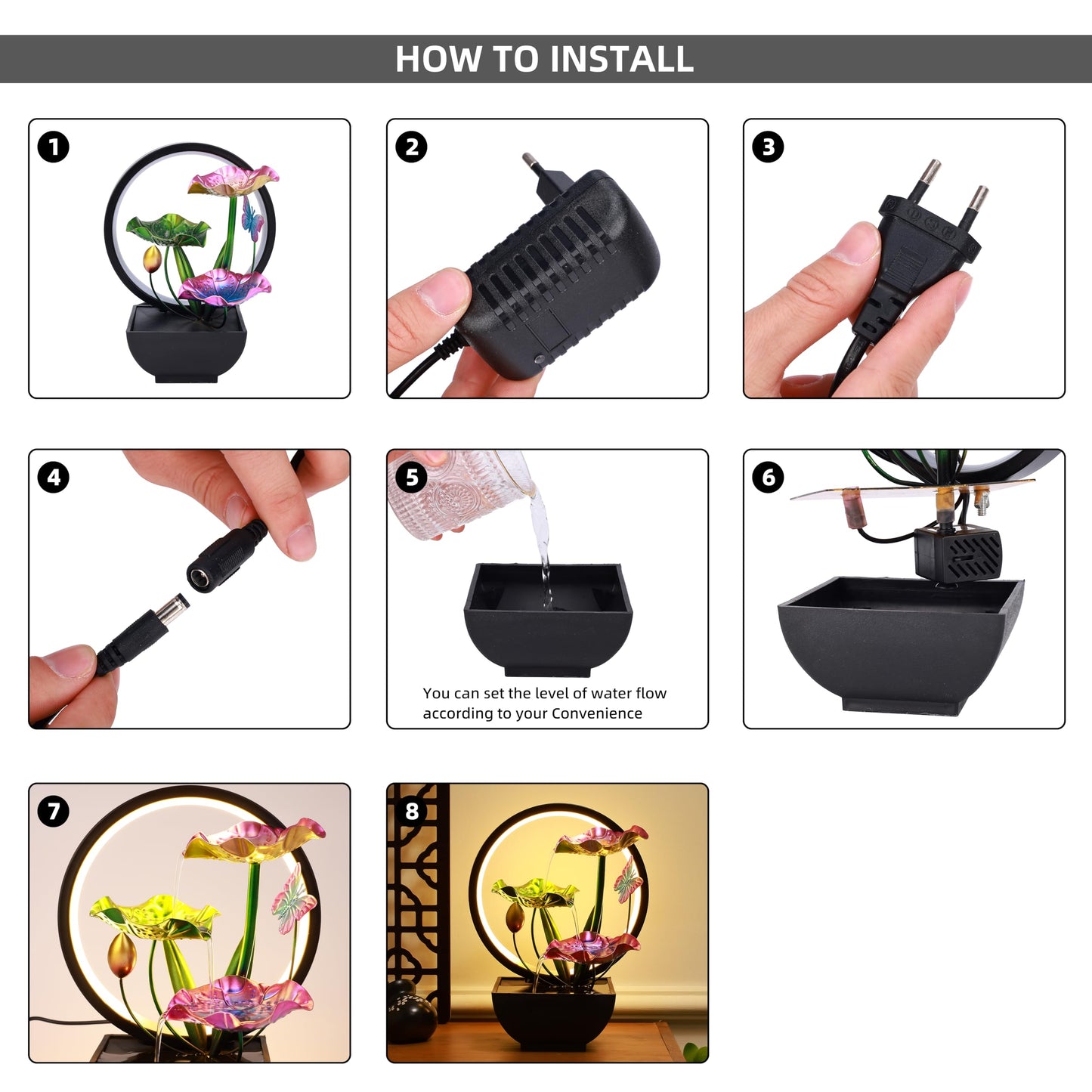 HOW TO INSTALL

1

2

3

4

5

You can set the level of water flow according to your Convenience

6

7

8