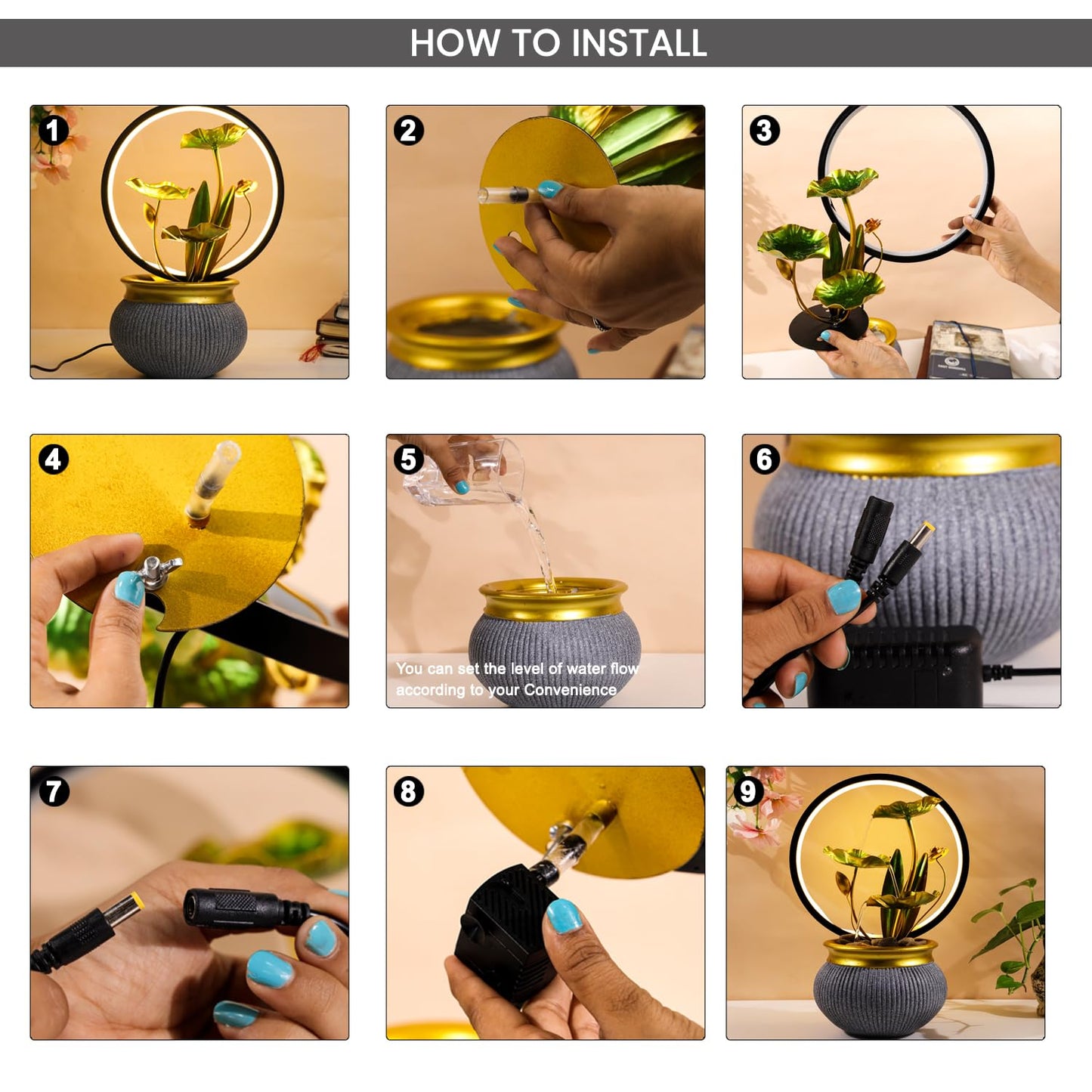 HOW TO INSTALL

1

2

3

4

5

You can set the level of water flow according to your Convenience

6

7

8

9